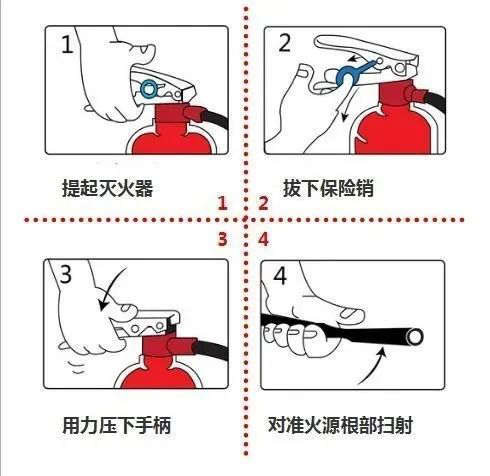 1

提起灭火器

2

拔下保险销

1 2

3 4

3

用力压下手柄

4

对准火源根部扫射